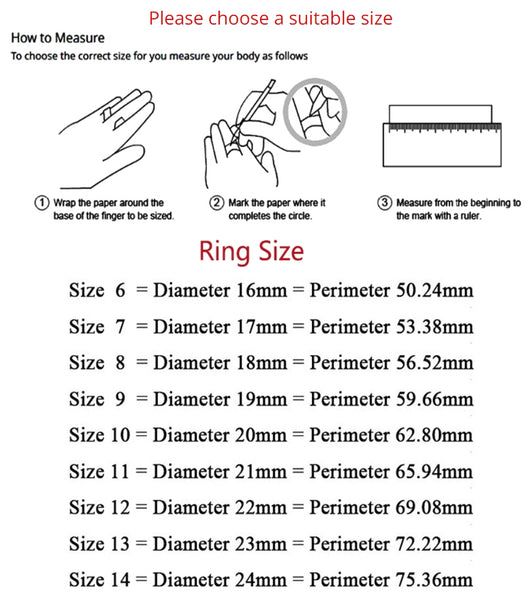 Please choose a suitable size

How to Measure

To choose the correct size for you measure your body as follows

① Wrap the paper around the base of the finger to be sized.

② Mark the paper where it completes the circle.

③ Measure from the beginning to the mark with a ruler.

Ring Size

Size 6 = Diameter 16mm = Perimeter 50.24mm

Size 7 = Diameter 17mm = Perimeter 53.38mm

Size 8 = Diameter 18mm = Perimeter 56.52mm

Size 9 = Diameter 19mm = Perimeter 59.66mm

Size 10 = Diameter 20mm = Perimeter 62.80mm

Size 11 = Diameter 21mm = Perimeter 65.94mm

Size 12 = Diameter 22mm = Perimeter 69.08mm

Size 13 = Diameter 23mm = Perimeter 72.22mm

Size 14 = Diameter 24mm = Perimeter 75.36mm